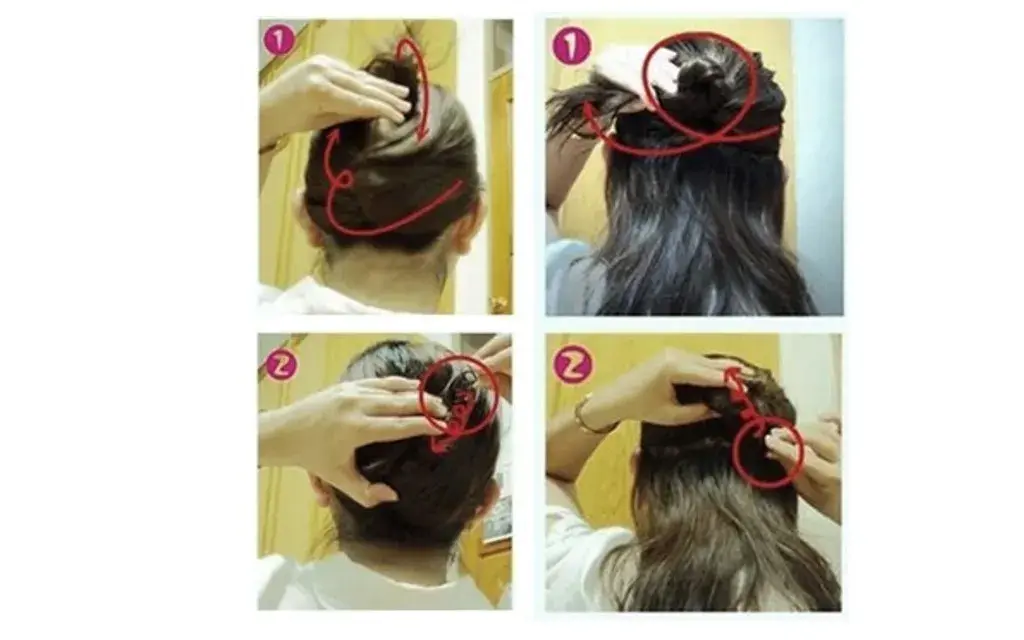 1

1

2

2